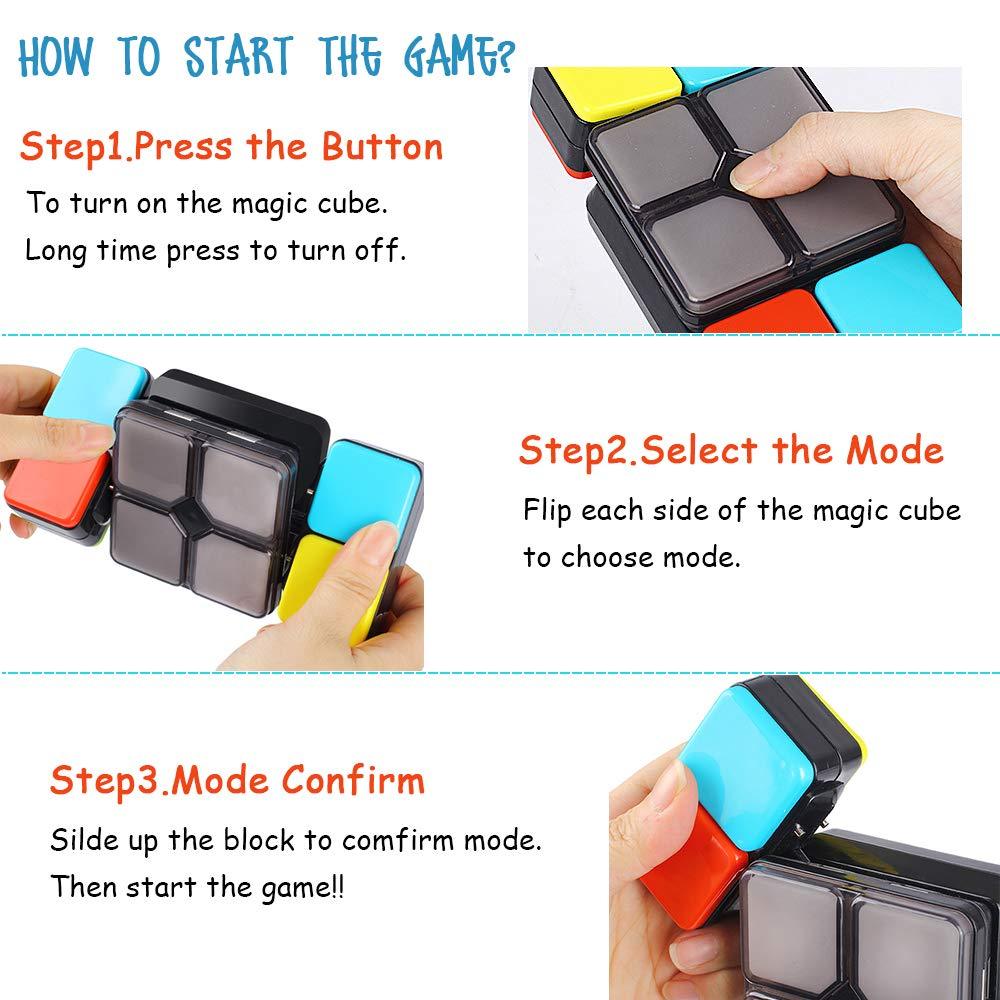 HOW TO START THE GAME?

Step1.Press the Button

To turn on the magic cube.
Long time press to turn off.

Step2.Select the Mode

Flip each side of the magic cube to choose mode.

Step3.Mode Confirm

Silde up the block to comfirm mode.
Then start the game!!