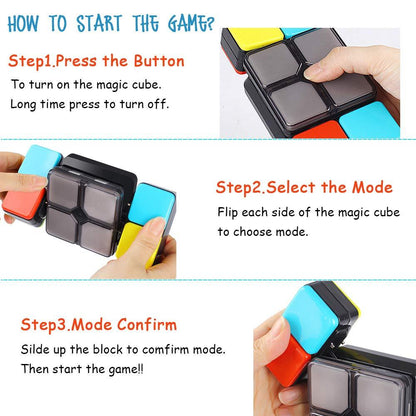 HOW TO START THE GAME?

Step1.Press the Button

To turn on the magic cube.
Long time press to turn off.

Step2.Select the Mode

Flip each side of the magic cube to choose mode.

Step3.Mode Confirm

Silde up the block to comfirm mode.
Then start the game!!