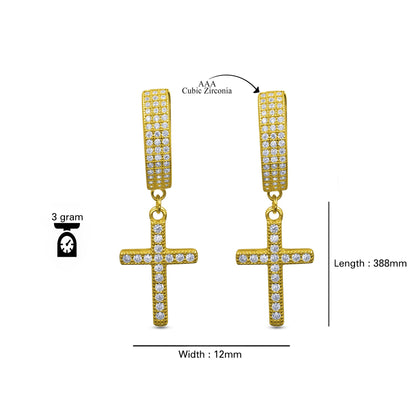 AAA
Cubic Zirconia

3 gram

Length : 388mm

Width : 12mm