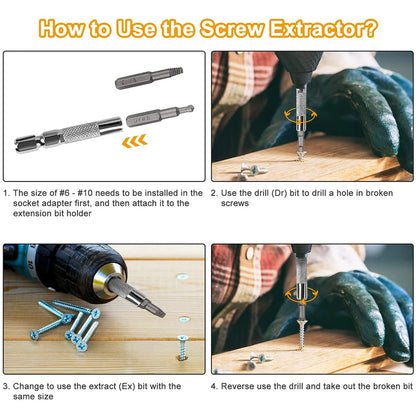 How to Use the Screw Extractor?

1. The size of #6 - #10 needs to be installed in the socket adapter first, and then attach it to the extension bit holder

2. Use the drill (Dr) bit to drill a hole in broken screws

3. Change to use the extract (Ex) bit with the same size

4. Reverse use the drill and take out the broken bit