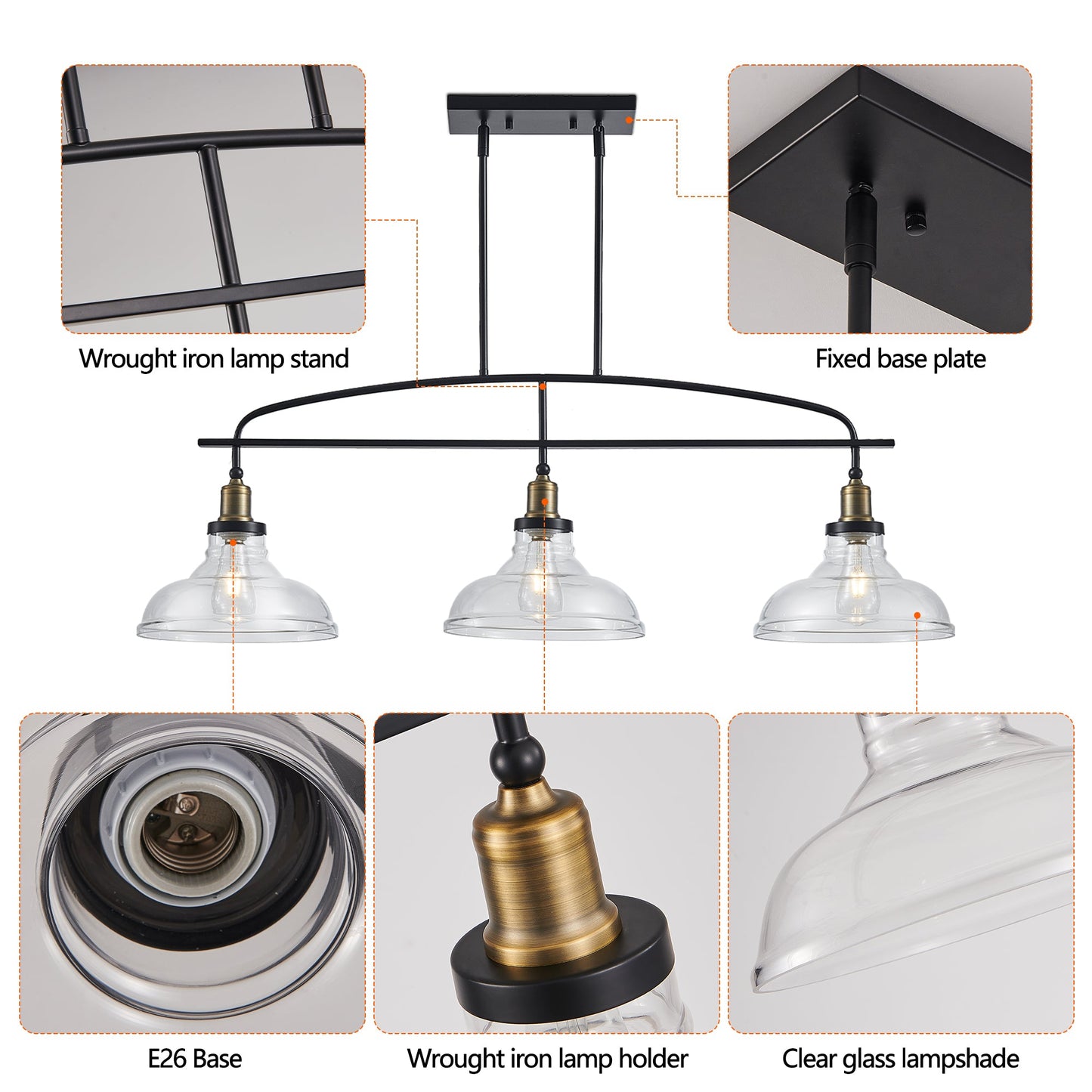 Wrought iron lamp stand

Fixed base plate

E26 Base

Wrought iron lamp holder

Clear glass lampshade