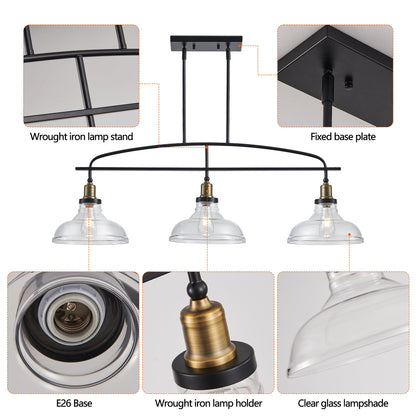 Wrought iron lamp stand

Fixed base plate

E26 Base

Wrought iron lamp holder

Clear glass lampshade